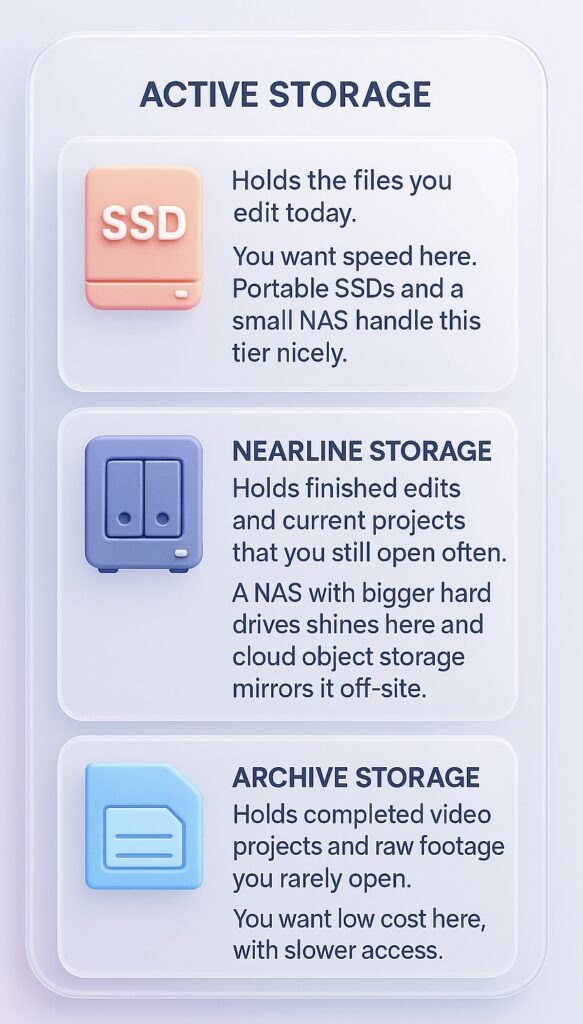 ACTIVE STORAGE

SSD

Holds the files you edit today.

You want speed here. Portable SSDs and a small NAS handle this tier nicely.

NEARLINE STORAGE

Holds finished edits and current projects that you still open often.

A NAS with bigger hard drives shines here and cloud object storage mirrors it off-site.

ARCHIVE STORAGE

Holds completed video projects and raw footage you rarely open.

You want low cost here, with slower access.